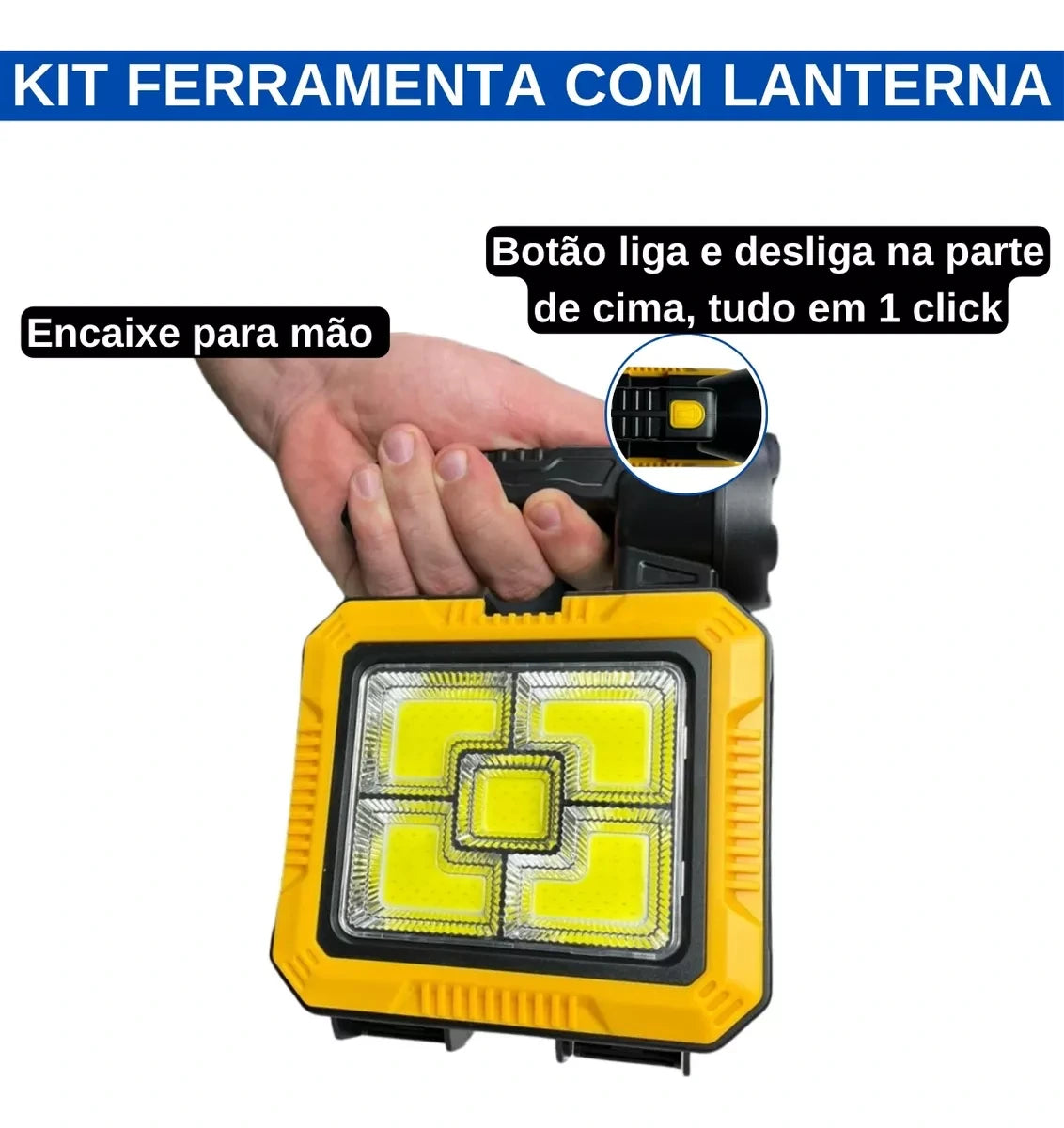 KIT FERRAMENTA COM LANTERNA

Botão liga e desliga na parte de cima, tudo em 1 click

Encaixe para mão